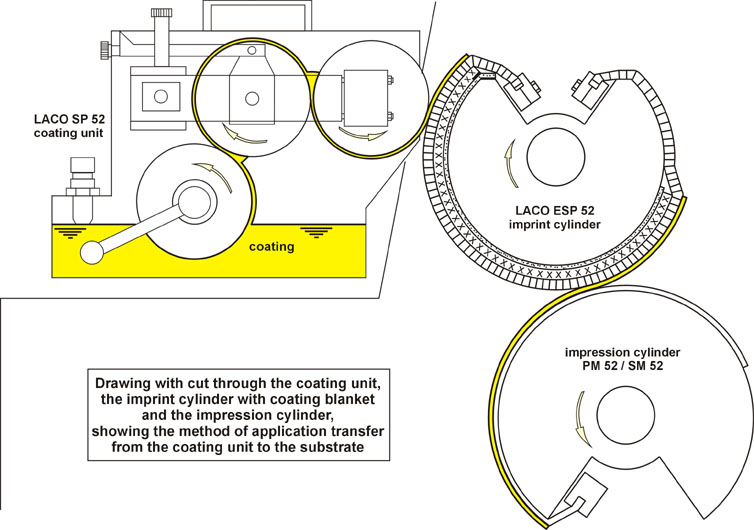 LACO SP 52
coating unit

coating

LACO ESP 52
imprint cylinder

impression cylinder
PM 52 / SM 52

Drawing with cut through the coating unit, the imprint cylinder with coating blanket and the impression cylinder, showing the method of application transfer from the coating unit to the substrate